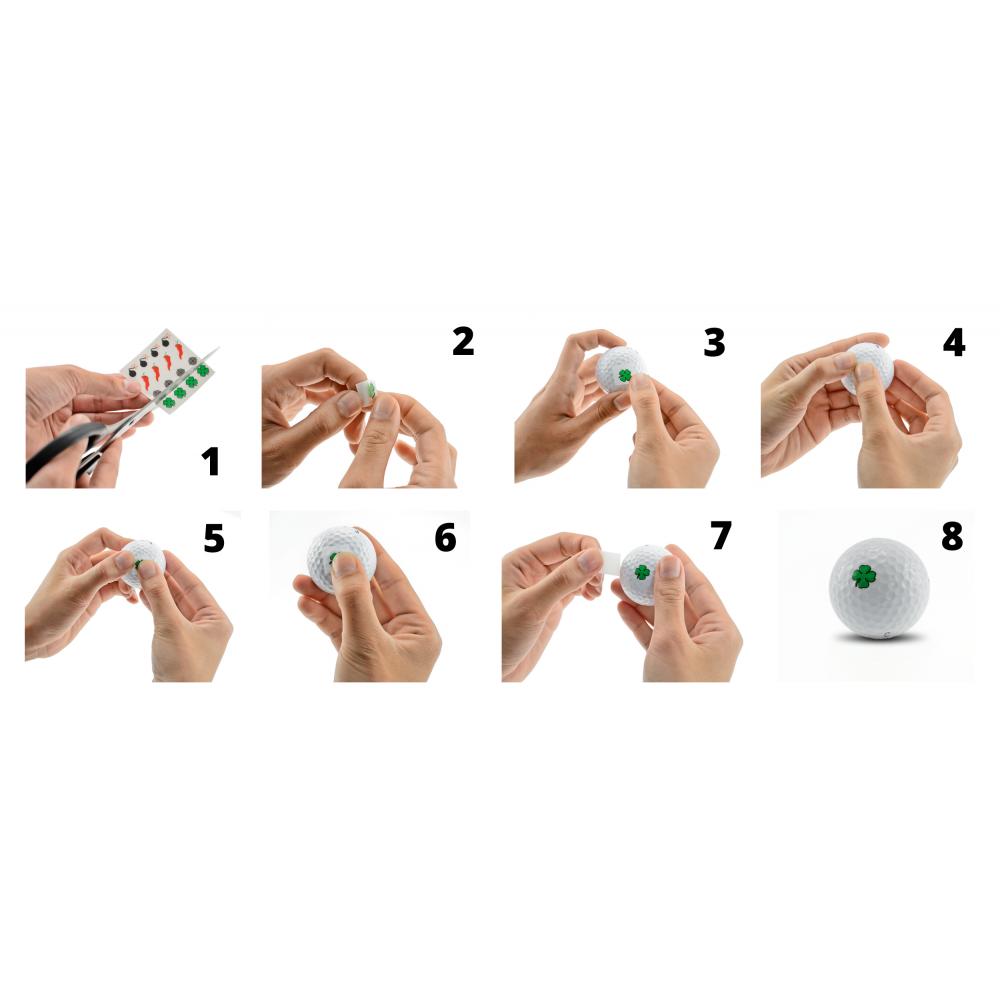 1

2

3

4

5

6

7

8